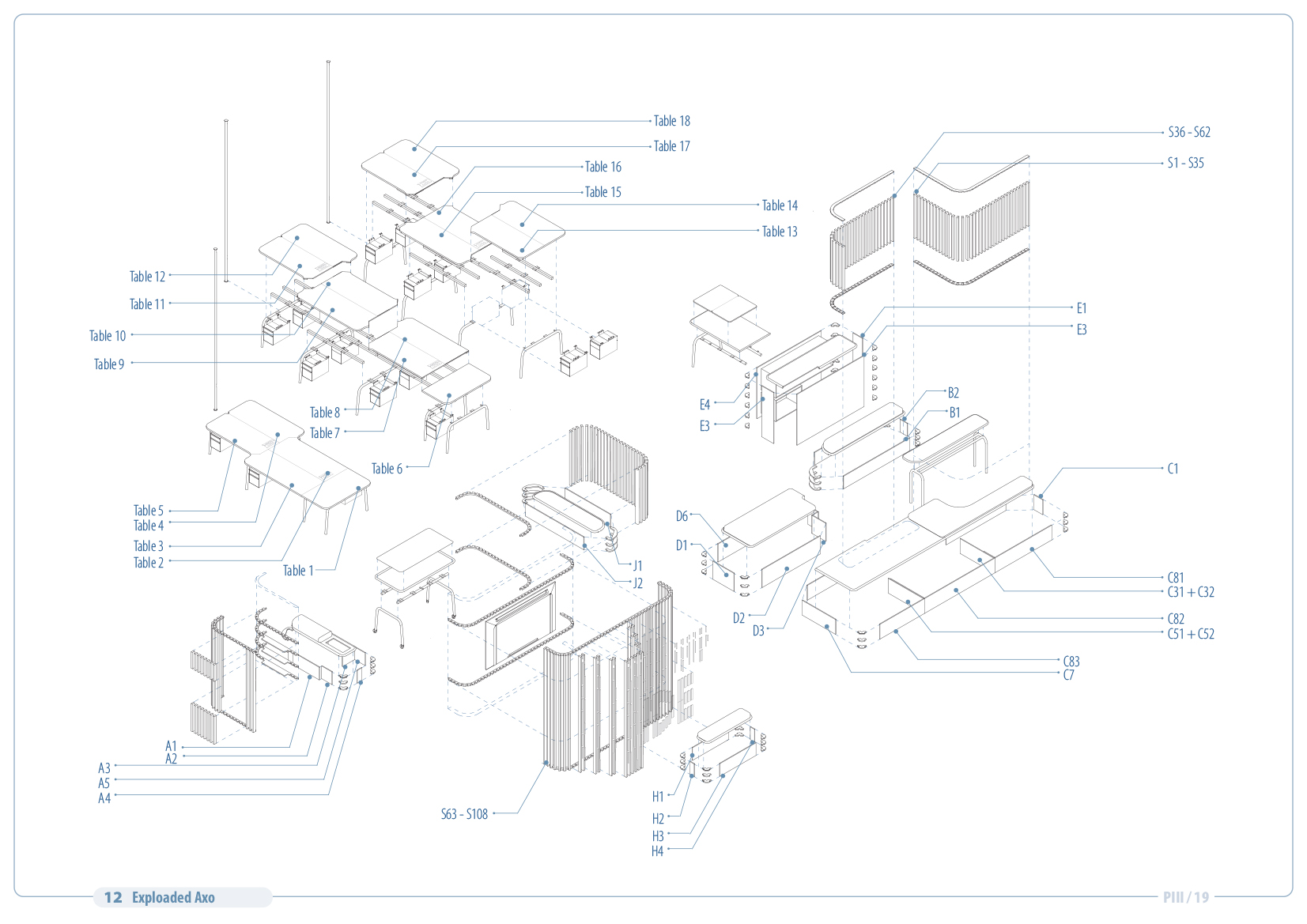 Table 18
Table 17
Table 16
Table 15
Table 14
Table 13
Table 12
Table 11
Table 10
Table 9
Table 8
Table 7
Table 6
Table 5
Table 4
Table 3
Table 2
Table 1
S36 - S62
S1 - S35
E1
E3
E4
E3
B2
B1
C1
D6
D1
D2
D3
J1
J2
C81
C31 + C32
C82
C51 + C52
C83
C7
A1
A2
A3
A5
A4
S63 - S108
H1
H2
H3
H4

12 Exploaded Axo
PIII / 19