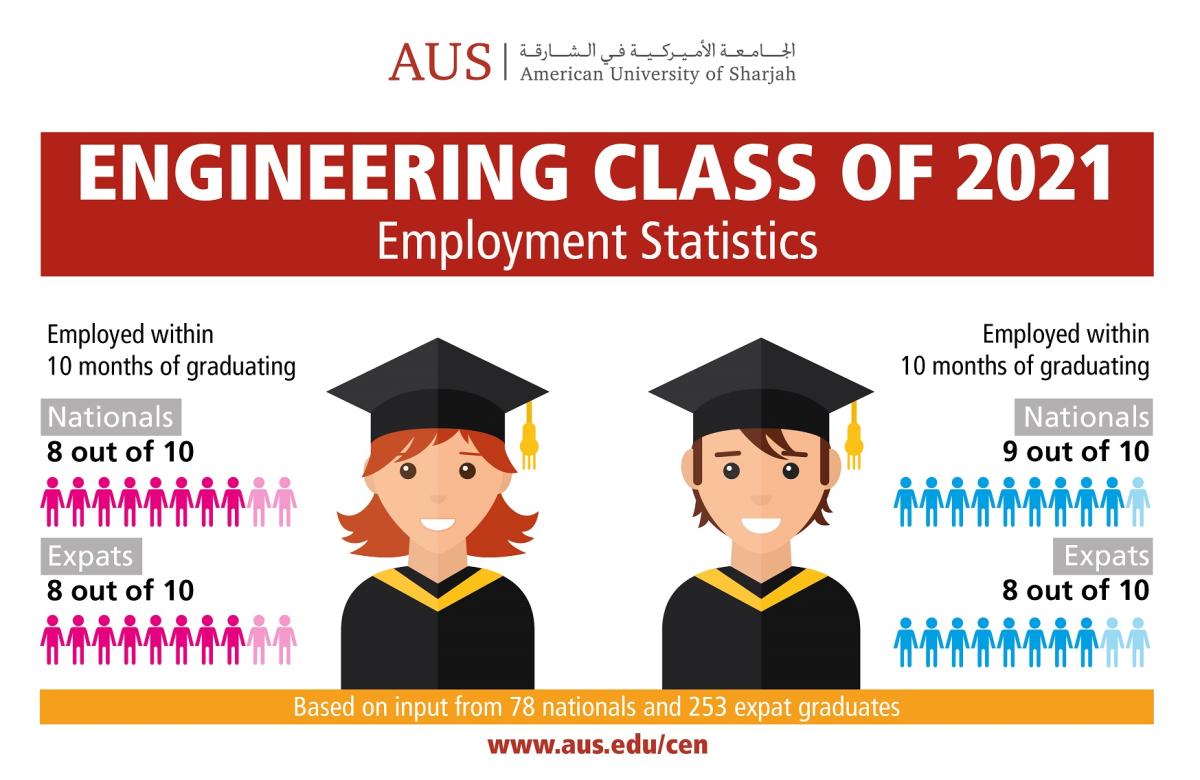 AUS | الجامعة الأميركية في الشارقة
American University of Sharjah

ENGINEERING CLASS OF 2021
Employment Statistics

Employed within 10 months of graduating

Nationals
8 out of 10

Expats
8 out of 10

Employed within 10 months of graduating

Nationals
9 out of 10

Expats
8 out of 10

Based on input from 78 nationals and 253 expat graduates

www.aus.edu/cen