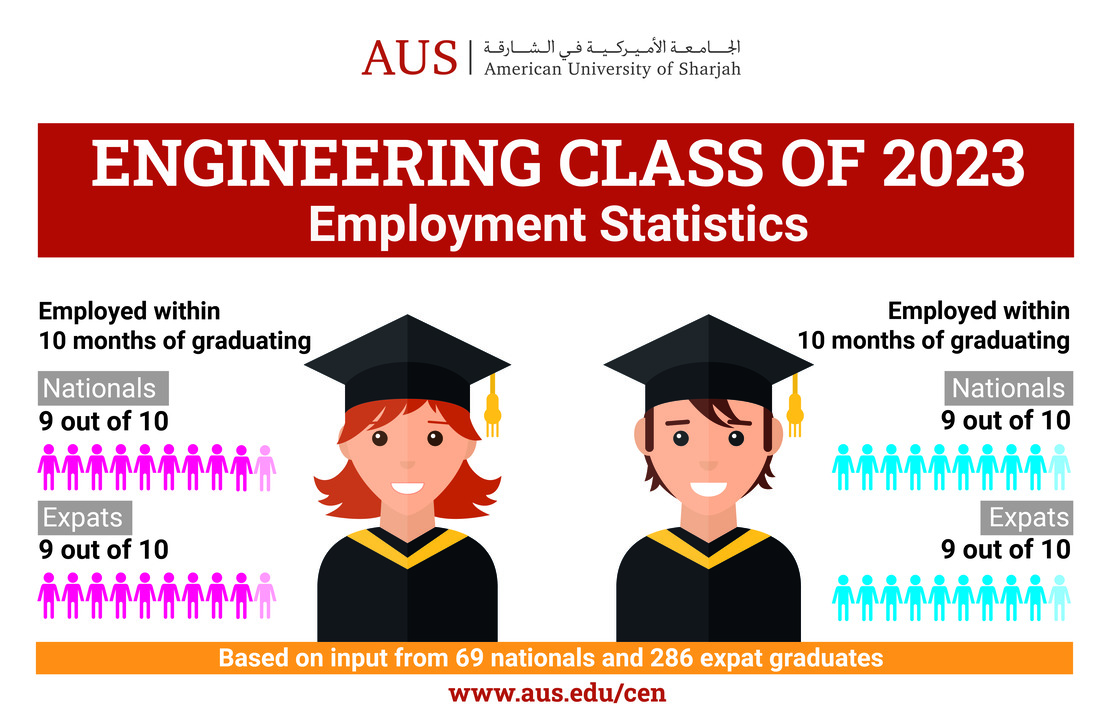 AUS | الجامعة الأميركية في الشارقة
American University of Sharjah

ENGINEERING CLASS OF 2023
Employment Statistics

Employed within 10 months of graduating

Nationals
9 out of 10

Expats
9 out of 10

Employed within 10 months of graduating

Nationals
9 out of 10

Expats
9 out of 10

Based on input from 69 nationals and 286 expat graduates

www.aus.edu/cen