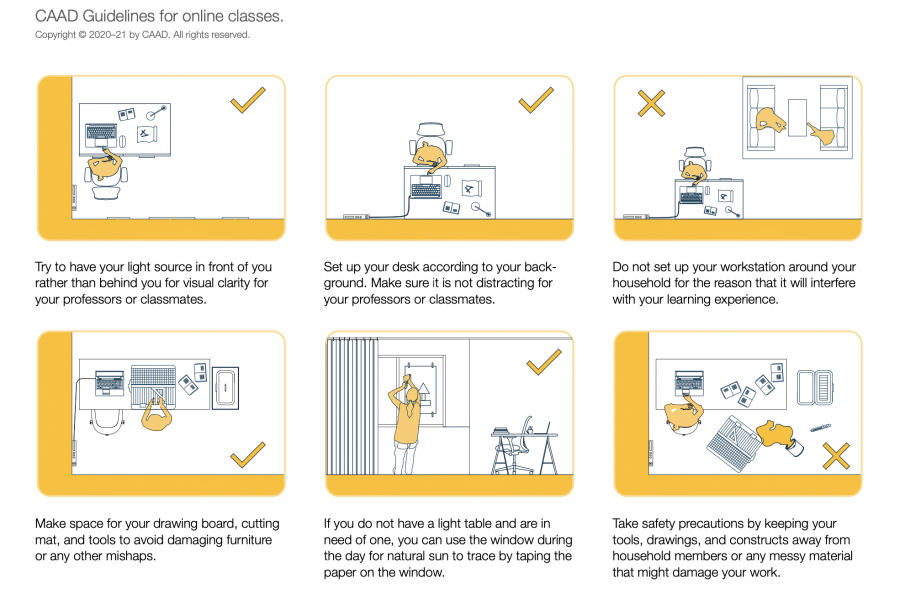 CAAD Guidelines for online classes.
Copyright © 2020–21 by CAAD. All rights reserved.

Try to have your light source in front of you rather than behind you for visual clarity for your professors or classmates.

Set up your desk according to your background. Make sure it is not distracting for your professors or classmates.

Do not set up your workstation around your household for the reason that it will interfere with your learning experience.

Make space for your drawing board, cutting mat, and tools to avoid damaging furniture or any other mishaps.

If you do not have a light table and are in need of one, you can use the window during the day for natural sun to trace by taping the paper on the window.

Take safety precautions by keeping your tools, drawings, and constructs away from household members or any messy material that might damage your work.